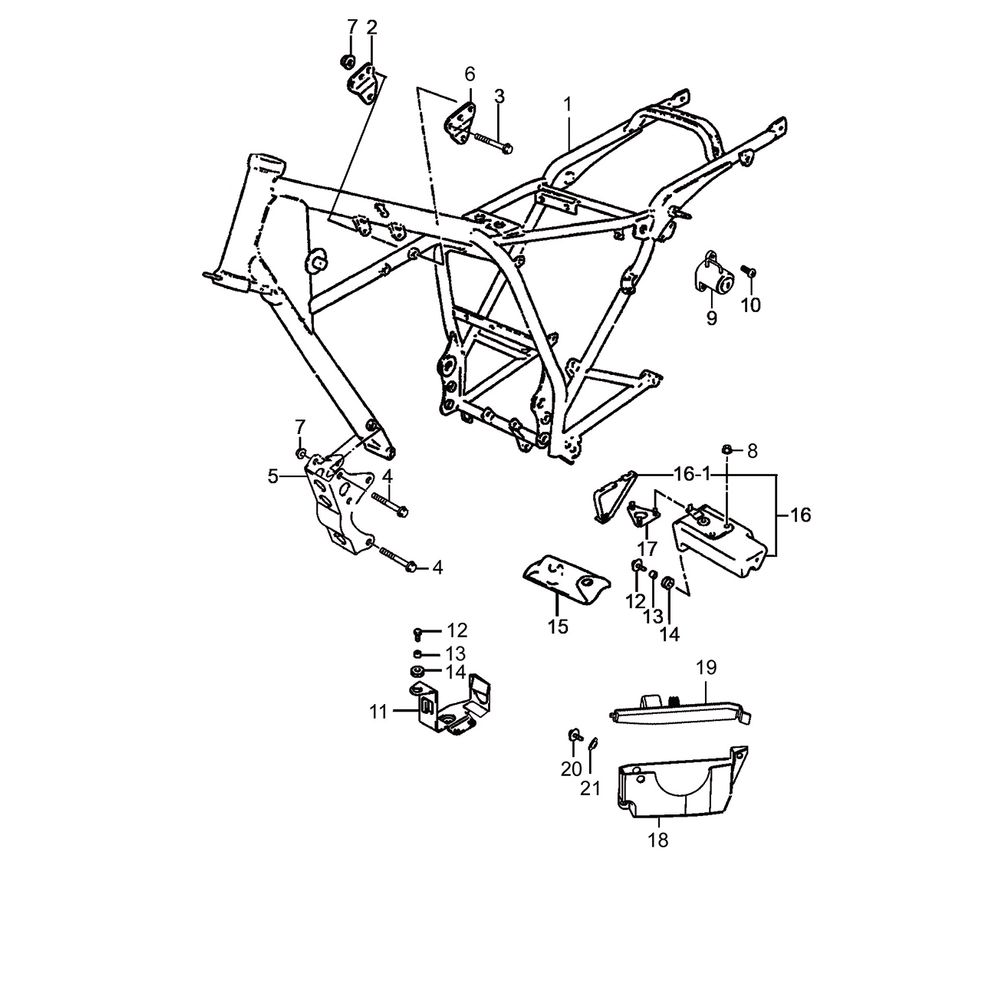 7 2
6
3
1
9 10
7
5
4
4
8
16-1
16
17
12
13
14
15
12
13
14
11
19
20
21
18